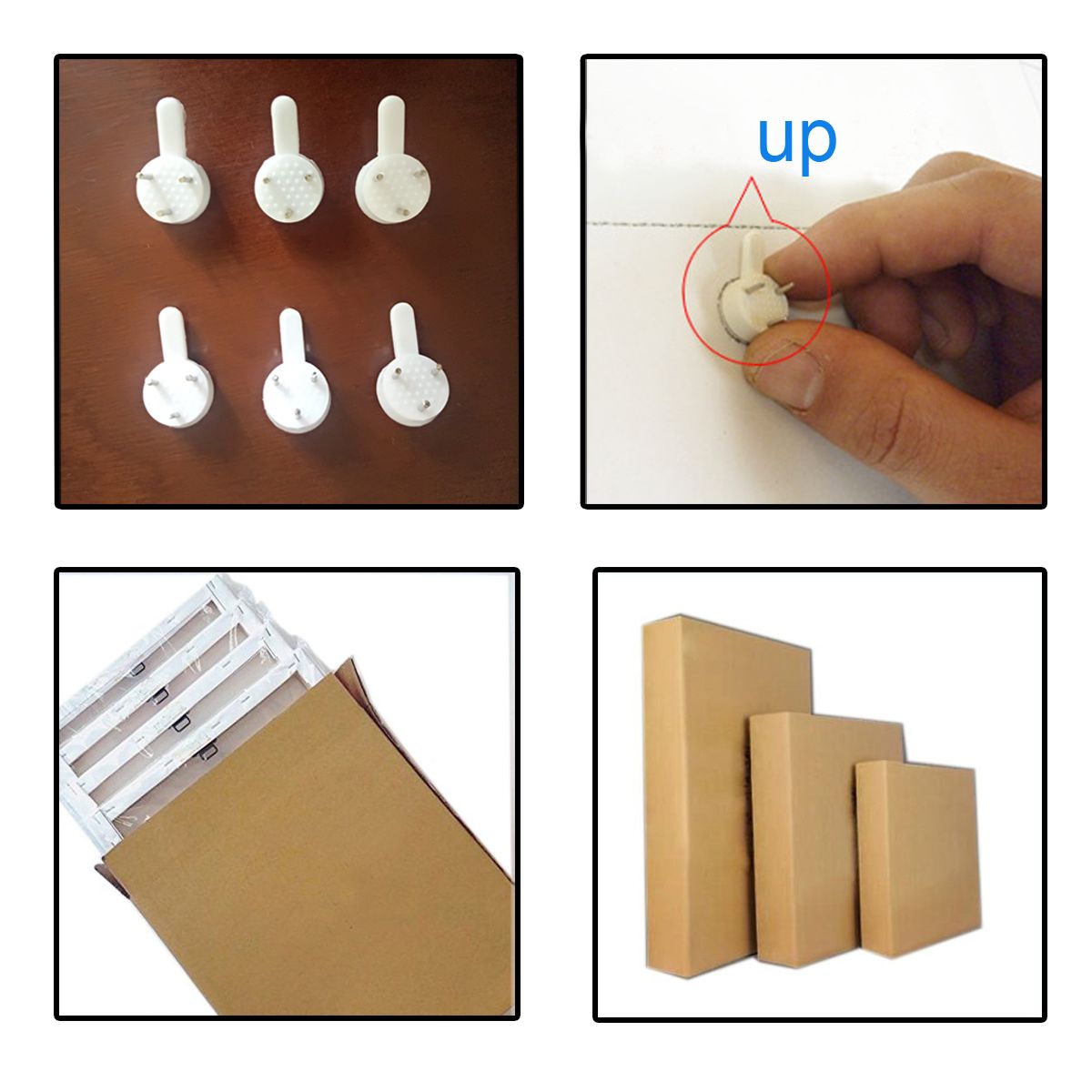 up